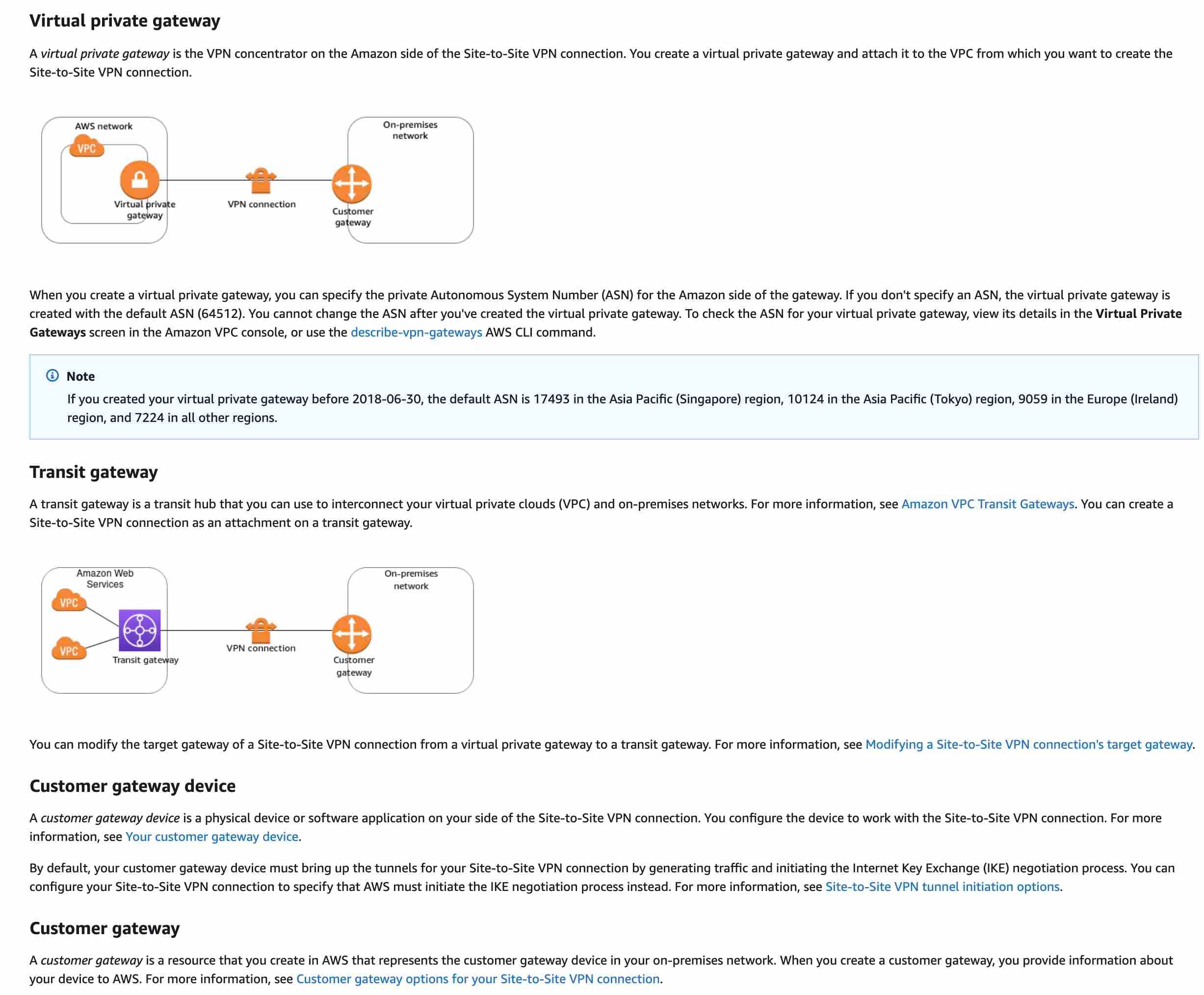 Virtual private gateway

A virtual private gateway is the VPN concentrator on the Amazon side of the Site-to-Site VPN connection. You create a virtual private gateway and attach it to the VPC from which you want to create the Site-to-Site VPN connection.

AWS network
VPC
Virtual private gateway
VPN connection
On-premises network
Customer gateway

When you create a virtual private gateway, you can specify the private Autonomous System Number (ASN) for the Amazon side of the gateway. If you don't specify an ASN, the virtual private gateway is created with the default ASN (64512). You cannot change the ASN after you've created the virtual private gateway. To check the ASN for your virtual private gateway, view its details in the Virtual Private Gateways screen in the Amazon VPC console, or use the describe-vpn-gateways AWS CLI command.

Note
If you created your virtual private gateway before 2018-06-30, the default ASN is 17493 in the Asia Pacific (Singapore) region, 10124 in the Asia Pacific (Tokyo) region, 9059 in the Europe (Ireland) region, and 7224 in all other regions.

Transit gateway

A transit gateway is a transit hub that you can use to interconnect your virtual private clouds (VPC) and on-premises networks. For more information, see Amazon VPC Transit Gateways. You can create a Site-to-Site VPN connection as an attachment on a transit gateway.

Amazon Web Services
VPC
VPC
Transit gateway
VPN connection
On-premises network
Customer gateway

You can modify the target gateway of a Site-to-Site VPN connection from a virtual private gateway to a transit gateway. For more information, see Modifying a Site-to-Site VPN connection's target gateway.

Customer gateway device

A customer gateway device is a physical device or software application on your side of the Site-to-Site VPN connection. You configure the device to work with the Site-to-Site VPN connection. For more information, see Your customer gateway device.

By default, your customer gateway device must bring up the tunnels for your Site-to-Site VPN connection by generating traffic and initiating the Internet Key Exchange (IKE) negotiation process. You can configure your Site-to-Site VPN connection to specify that AWS must initiate the IKE negotiation process instead. For more information, see Site-to-Site VPN tunnel initiation options.

Customer gateway

A customer gateway is a resource that you create in AWS that represents the customer gateway device in your on-premises network. When you create a customer gateway, you provide information about your device to AWS. For more information, see Customer gateway options for your Site-to-Site VPN connection.